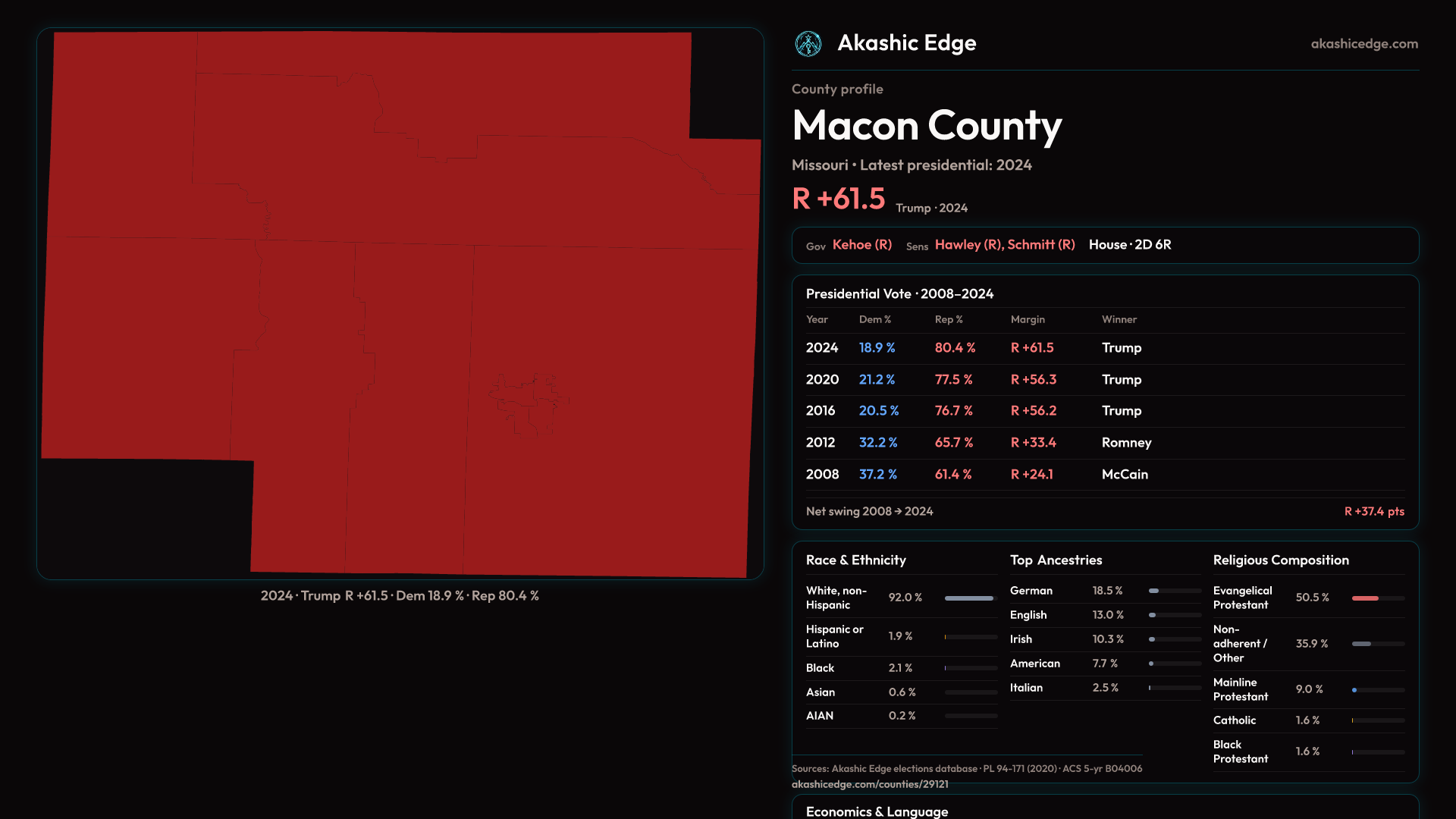 2024 · Trump R +61.5 · Dem 18.9 % · Rep 80.4 %

Akashic Edge

akashicedge.com

County profile

Macon County

Missouri · Latest presidential: 2024

R +61.5 Trump · 2024

Gov Kehoe (R) Sens Hawley (R), Schmitt (R) House · 2D 6R

Presidential Vote · 2008–2024

| Year | Dem % | Rep % | Margin | Winner |
|---|---|---|---|---|
| 2024 | 18.9 % | 80.4 % | R +61.5 | Trump |
| 2020 | 21.2 % | 77.5 % | R +56.3 | Trump |
| 2016 | 20.5 % | 76.7 % | R +56.2 | Trump |
| 2012 | 32.2 % | 65.7 % | R +33.4 | Romney |
| 2008 | 37.2 % | 61.4 % | R +24.1 | McCain |

Net swing 2008 → 2024 R +37.4 pts

Race & Ethnicity

White, non-Hispanic 92.0 %
Hispanic or Latino 1.9 %
Black 2.1 %
Asian 0.6 %
AIAN 0.2 %

Top Ancestries

German 18.5 %
English 13.0 %
Irish 10.3 %
American 7.7 %
Italian 2.5 %

Religious Composition

Evangelical Protestant 50.5 %
Non-adherent / Other 35.9 %
Mainline Protestant 9.0 %
Catholic 1.6 %
Black Protestant 1.6 %

Sources: Akashic Edge elections database · PL 94-171 (2020) · ACS 5-yr B04006
akashicedge.com/counties/29121

Economics & Language